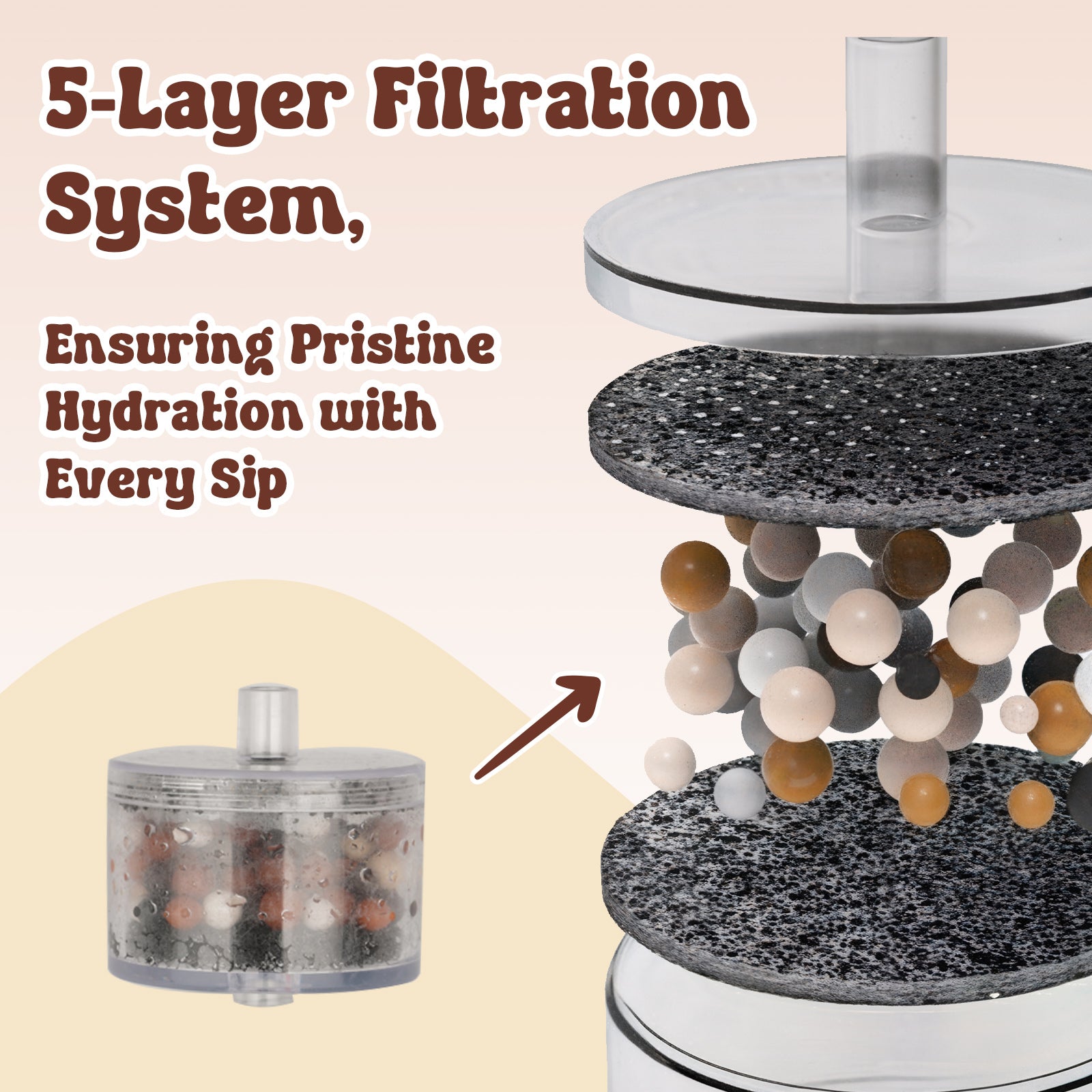 5-Layer Filtration System,

Ensuring Pristine Hydration with Every Sip