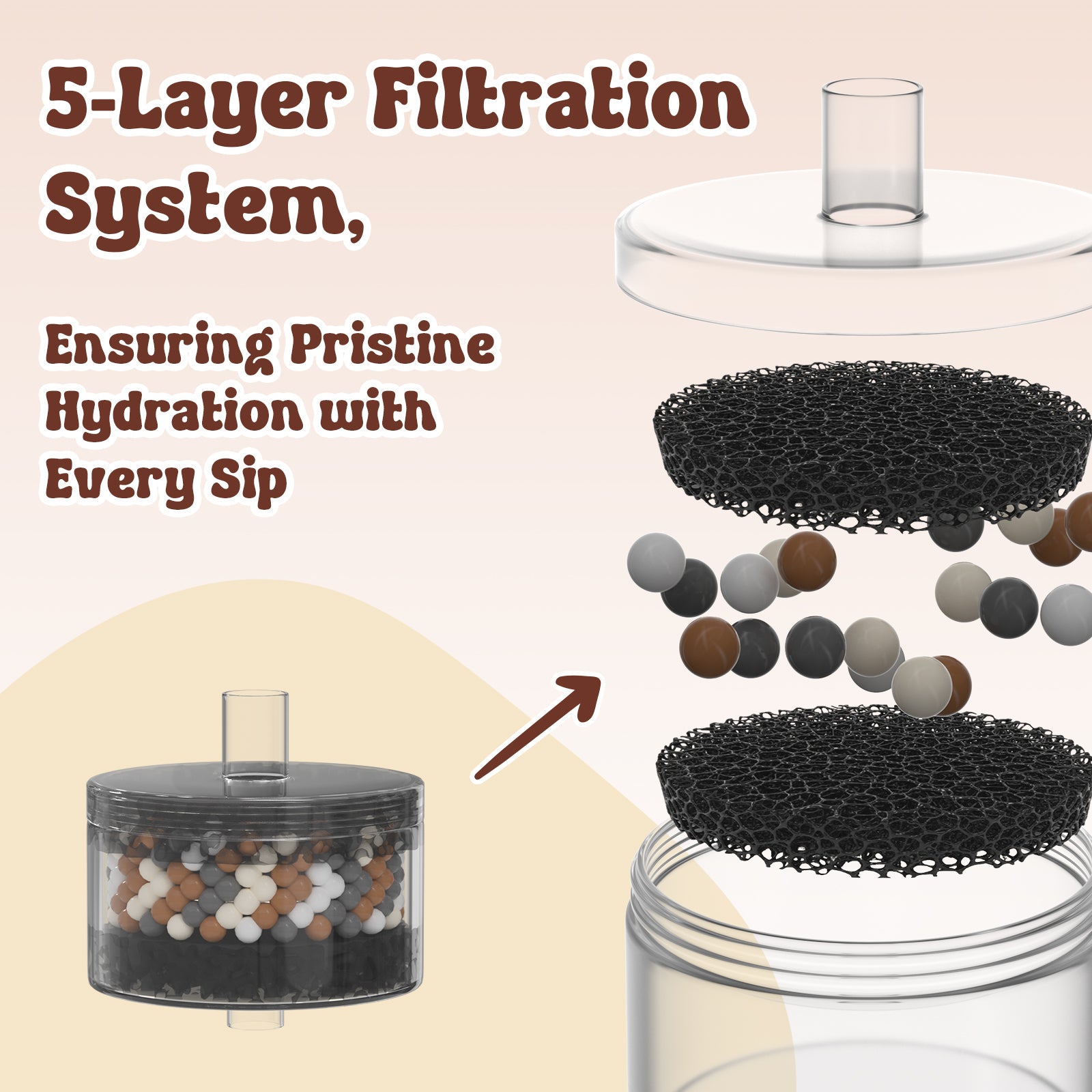 5-Layer Filtration System,

Ensuring Pristine Hydration with Every Sip