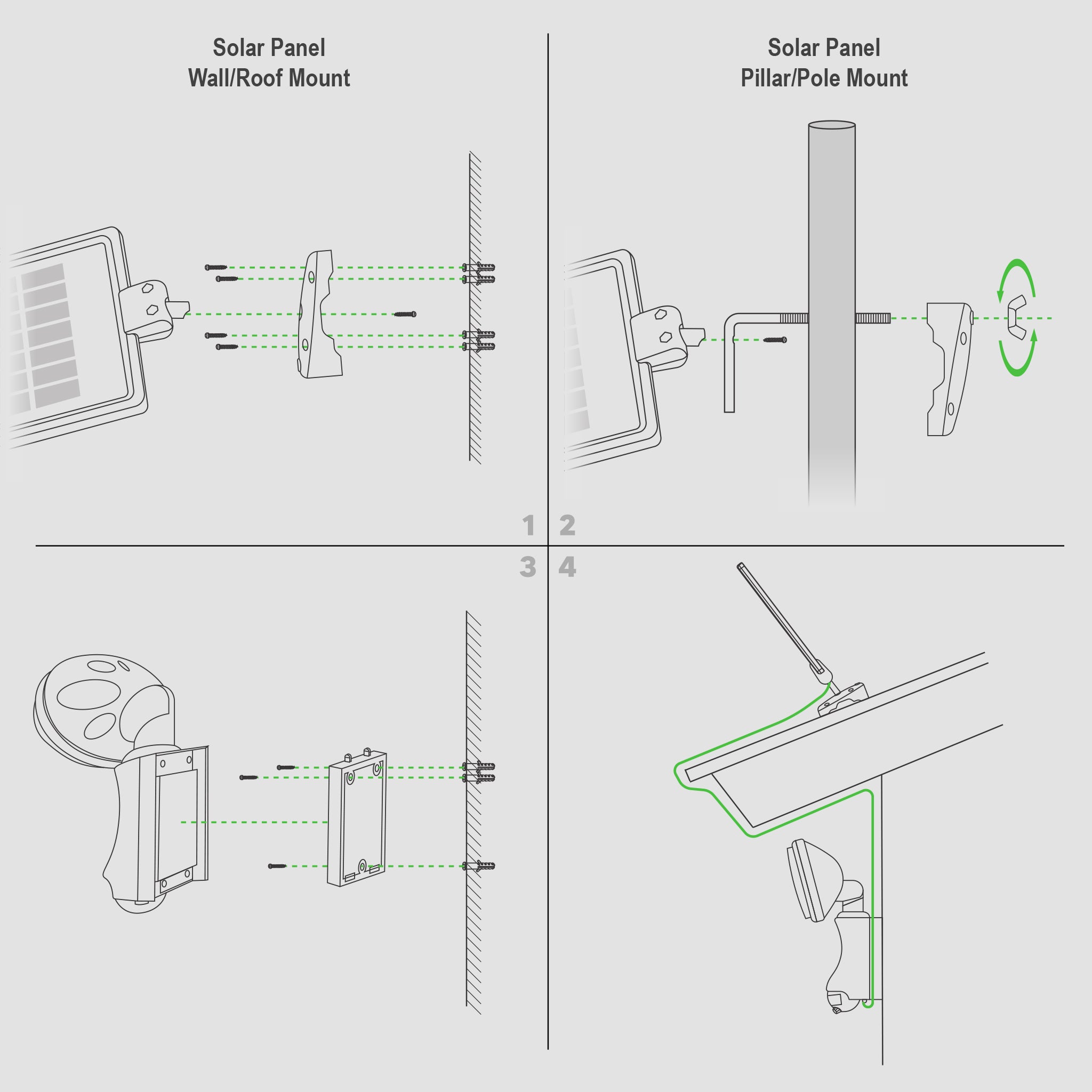 Solar Panel
Wall/Roof Mount

Solar Panel
Pillar/Pole Mount

1

2

3

4