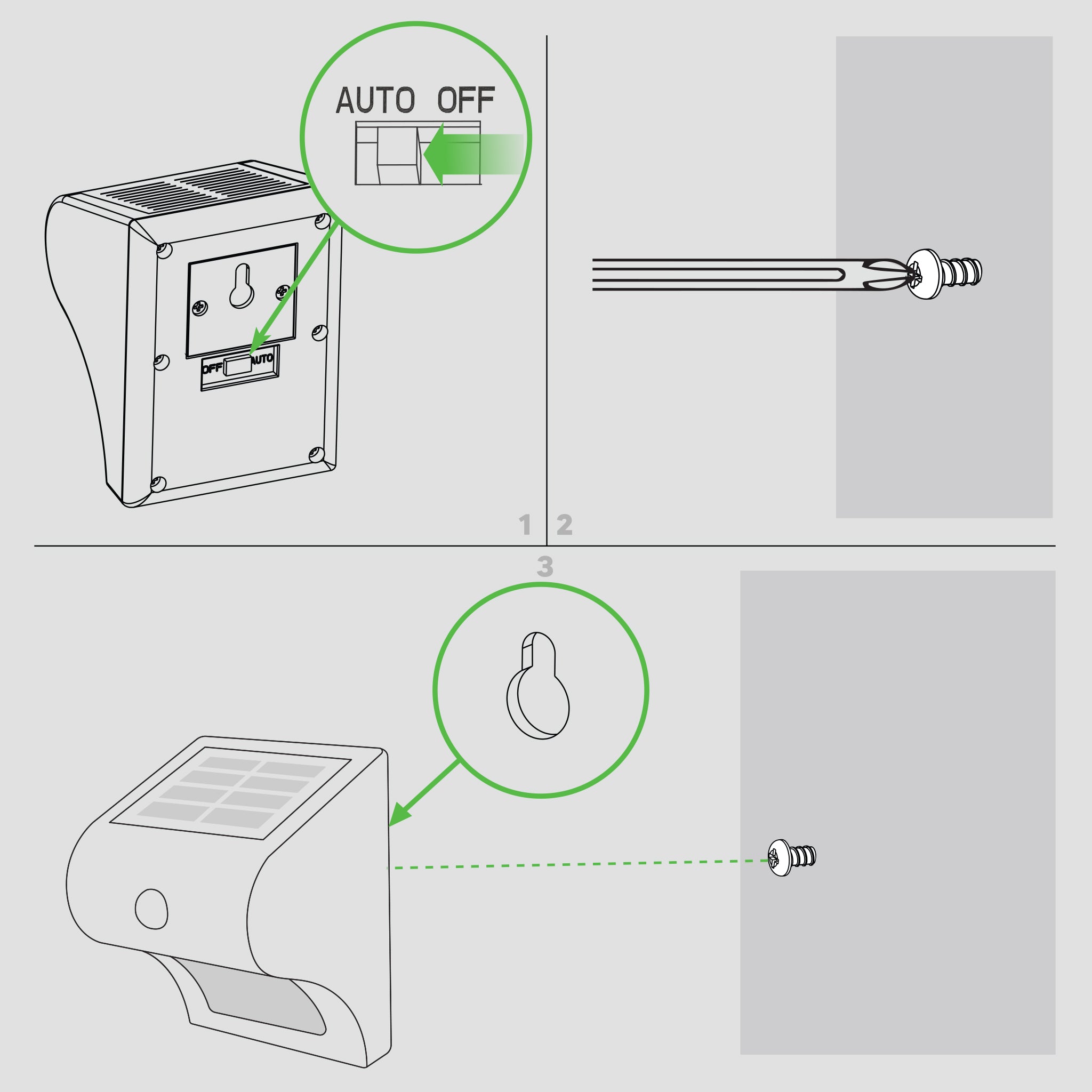 AUTO OFF

OFF AUTO

1

2

3