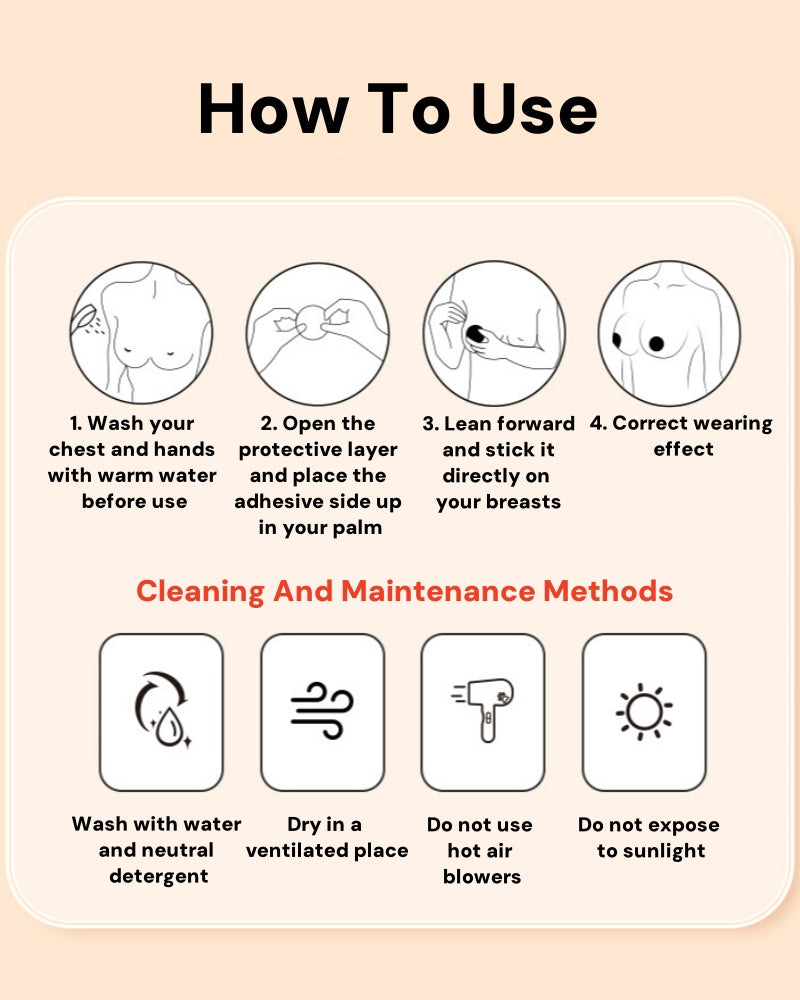 How To Use

1. Wash your chest and hands with warm water before use

2. Open the protective layer and place the adhesive side up in your palm

3. Lean forward and stick it directly on your breasts

4. Correct wearing effect

Cleaning And Maintenance Methods

Wash with water and neutral detergent

Dry in a ventilated place

Do not use hot air blowers

Do not expose to sunlight